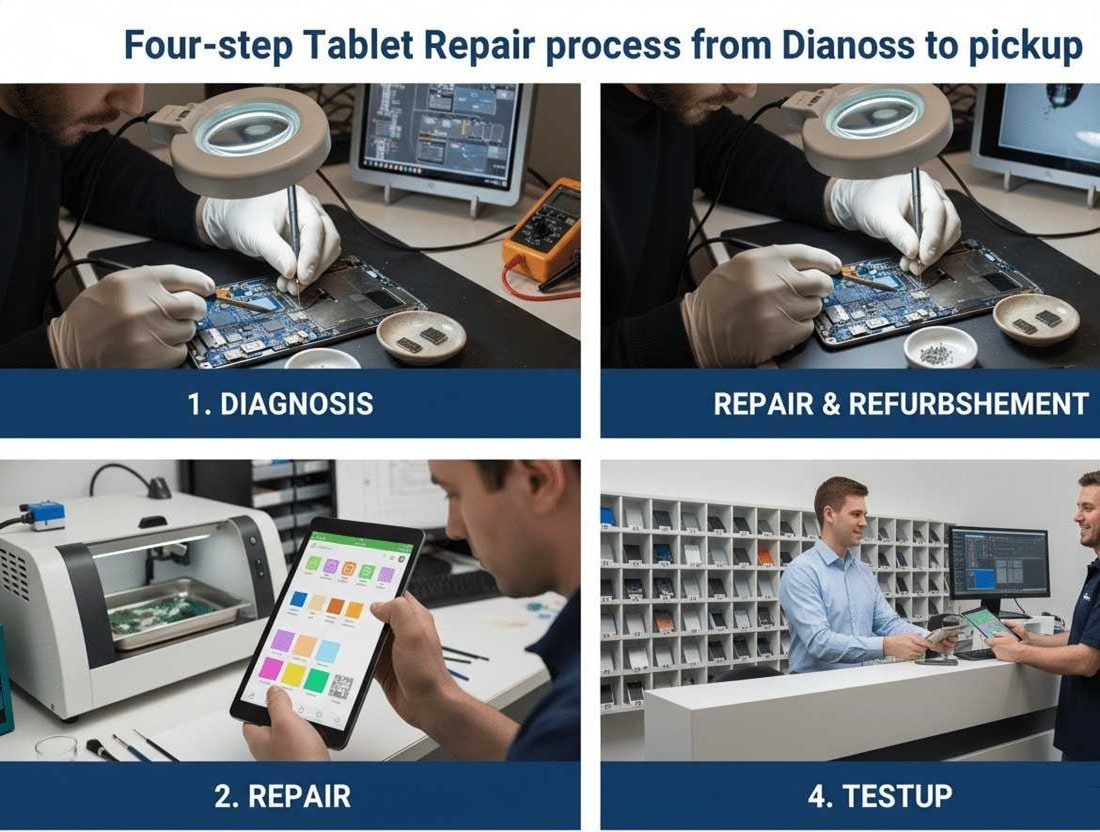 Four-step Tablet Repair process from Dianoss to pickup

1. DIAGNOSIS

REPAIR & REFURBSHEMENT

2. REPAIR

4. TESTUP